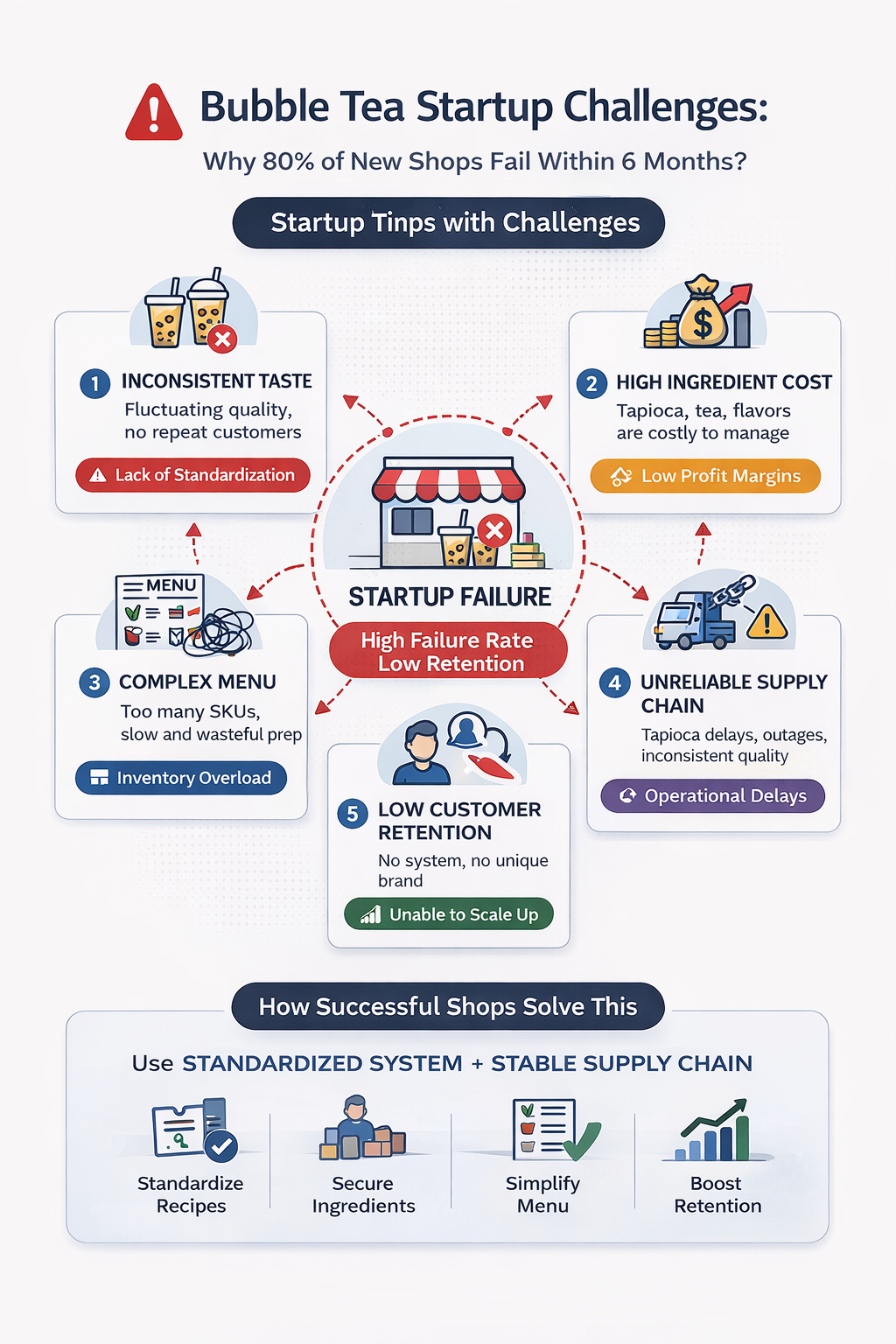 Bubble Tea Startup Challenges:

Why 80% of New Shops Fail Within 6 Months?

Startup Tinps with Challenges

1 INCONSISTENT TASTE
Fluctuating quality, no repeat customers
Lack of Standardization

2 HIGH INGREDIENT COST
Tapioca, tea, flavors are costly to manage
Low Profit Margins

STARTUP FAILURE
High Failure Rate
Low Retention

MENU

3 COMPLEX MENU
Too many SKUs, slow and wasteful prep
Inventory Overload

4 UNRELIABLE SUPPLY CHAIN
Tapioca delays, outages, inconsistent quality
Operational Delays

5 LOW CUSTOMER RETENTION
No system, no unique brand
Unable to Scale Up

How Successful Shops Solve This

Use STANDARDIZED SYSTEM + STABLE SUPPLY CHAIN

Standardize Recipes

Secure Ingredients

Simplify Menu

Boost Retention